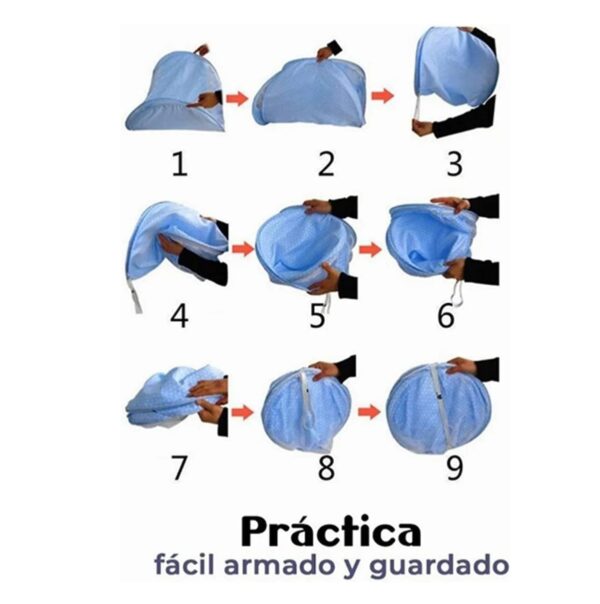 1 2 3

4 5 6

7 8 9

Práctica
fácil armado y guardado