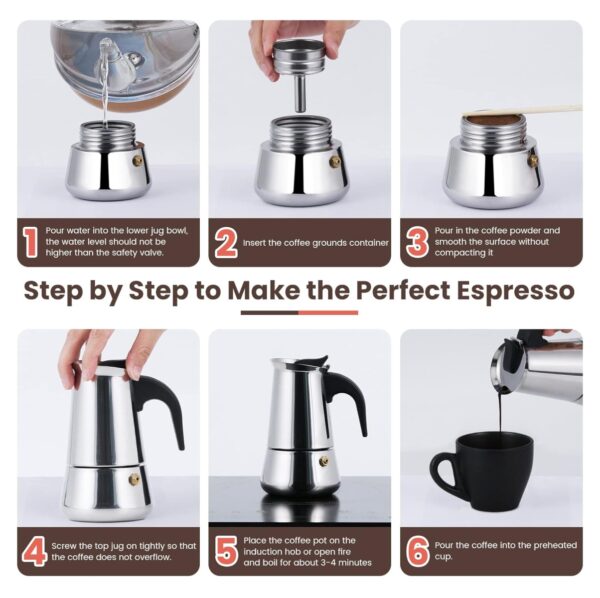 1 Pour water into the lower jug bowl, the water level should not be higher than the safety valve.

2 Insert the coffee grounds container

3 Pour in the coffee powder and smooth the surface without compacting it

Step by Step to Make the Perfect Espresso

4 Screw the top jug on tightly so that the coffee does not overflow.

5 Place the coffee pot on the induction hob or open fire and boil for about 3-4 minutes

6 Pour the coffee into the preheated cup.