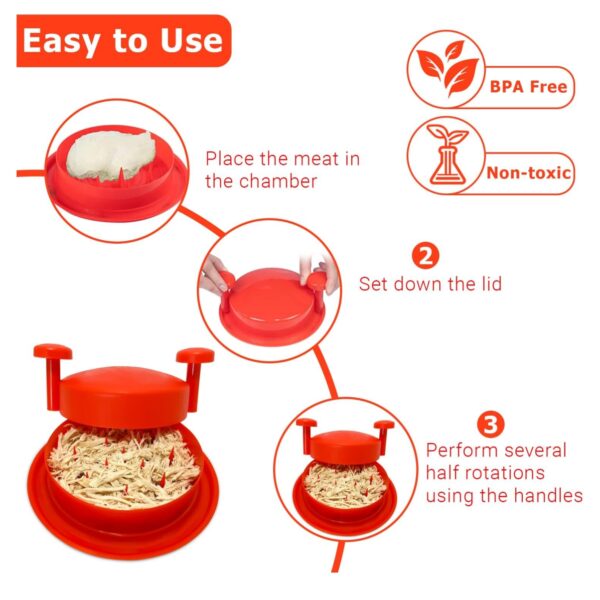 Easy to Use

BPA Free

Non-toxic

Place the meat in the chamber

2
Set down the lid

3
Perform several half rotations using the handles