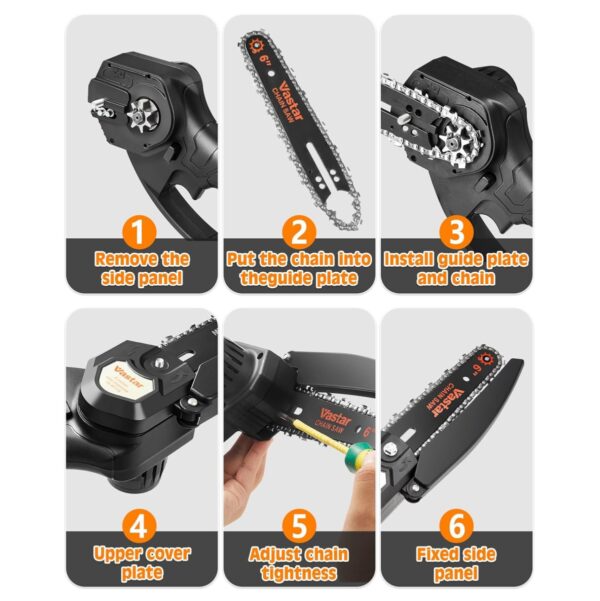 6"
Vastar
CHAIN SAW

1
Remove the side panel

2
Put the chain into theguide plate

3
Install guide plate and chain

Vastar

Vastar
CHAIN SAW
6"

6"
Vastar
CHAIN SAW

4
Upper cover plate

5
Adjust chain tightness

6
Fixed side panel