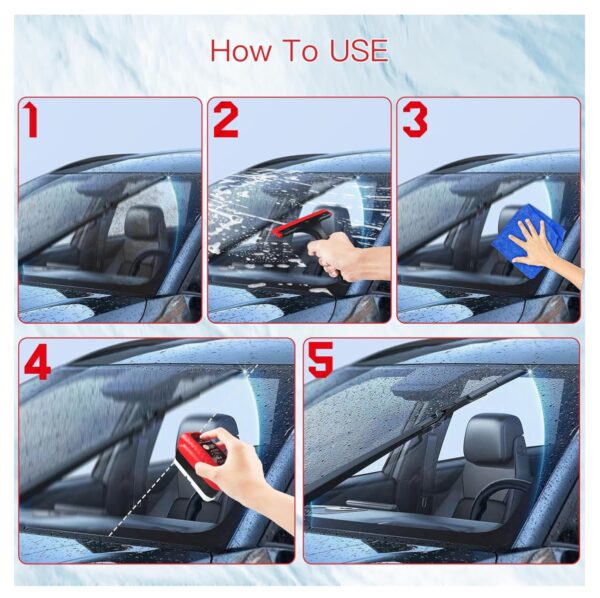 How To USE

1

2

3

4

5