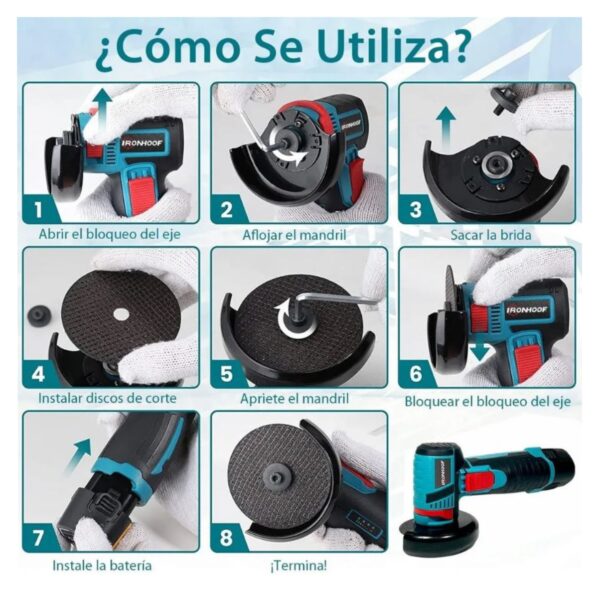 ¿Cómo Se Utiliza?

IRONHOOF

1

Abrir el bloqueo del eje

IRONHOOF

2

Aflojar el mandril

3

Sacar la brida

4

Instalar discos de corte

5

Apriete el mandril

IRONHOOF

6

Bloquear el bloqueo del eje

7

Instale la batería

8

¡Termina!

IRONHOOF