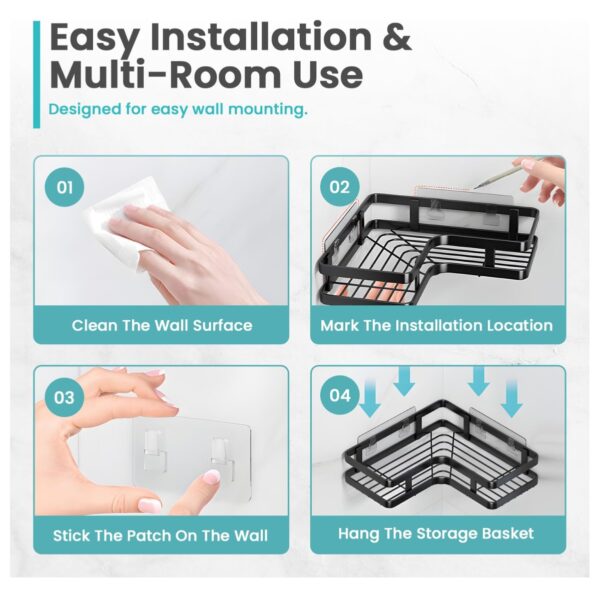 Easy Installation & Multi-Room Use

Designed for easy wall mounting.

01

Clean The Wall Surface

02

Mark The Installation Location

03

Stick The Patch On The Wall

04

Hang The Storage Basket