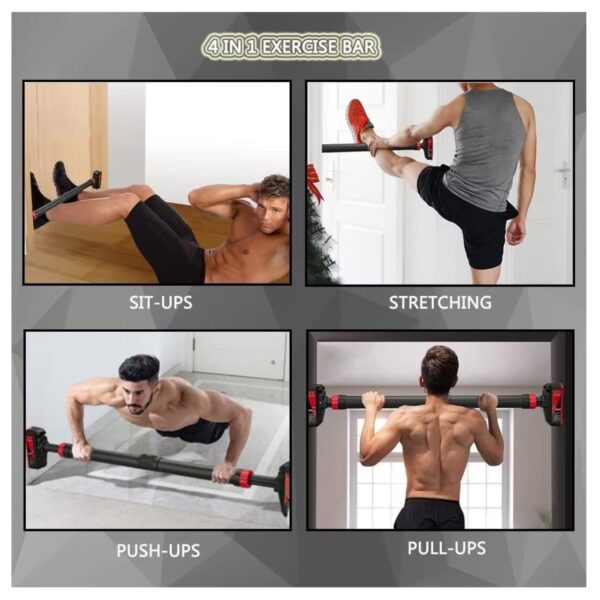 4 IN 1 EXERCISE BAR

SIT-UPS

STRETCHING

PUSH-UPS

PULL-UPS